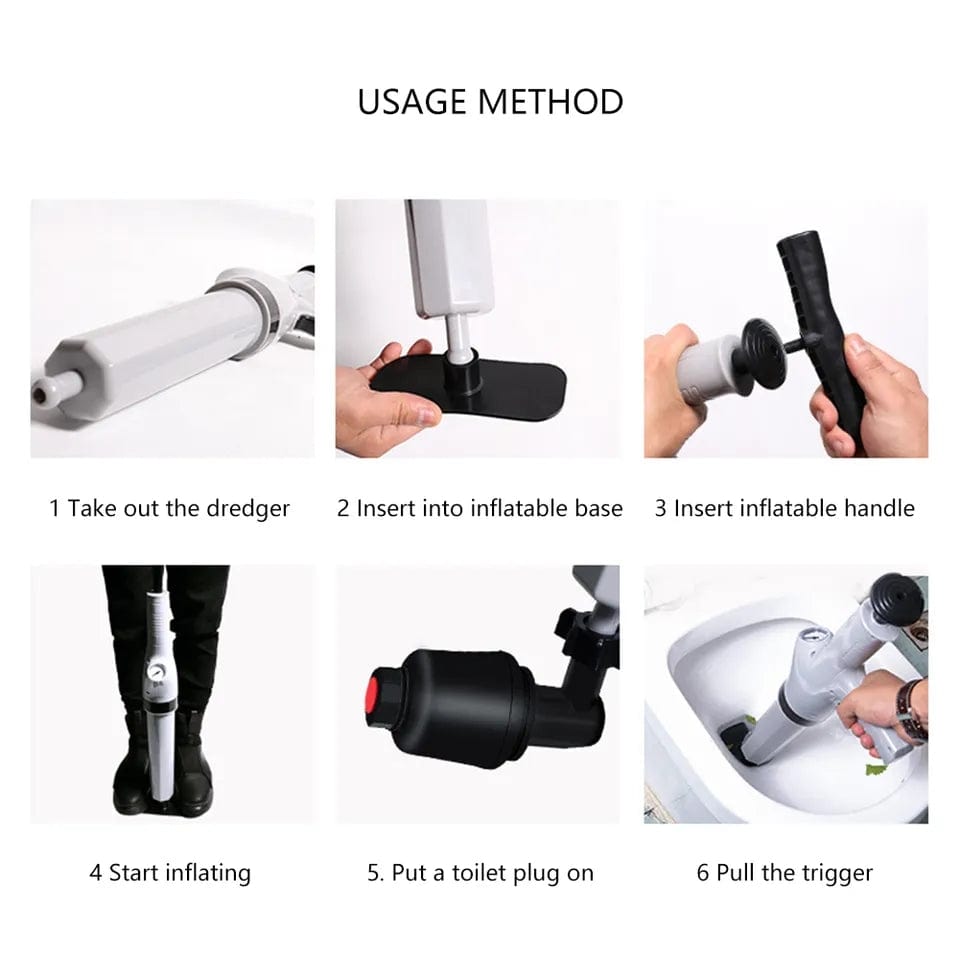 USAGE METHOD

1 Take out the dredger

2 Insert into inflatable base

3 Insert inflatable handle

4 Start inflating

5. Put a toilet plug on

6 Pull the trigger