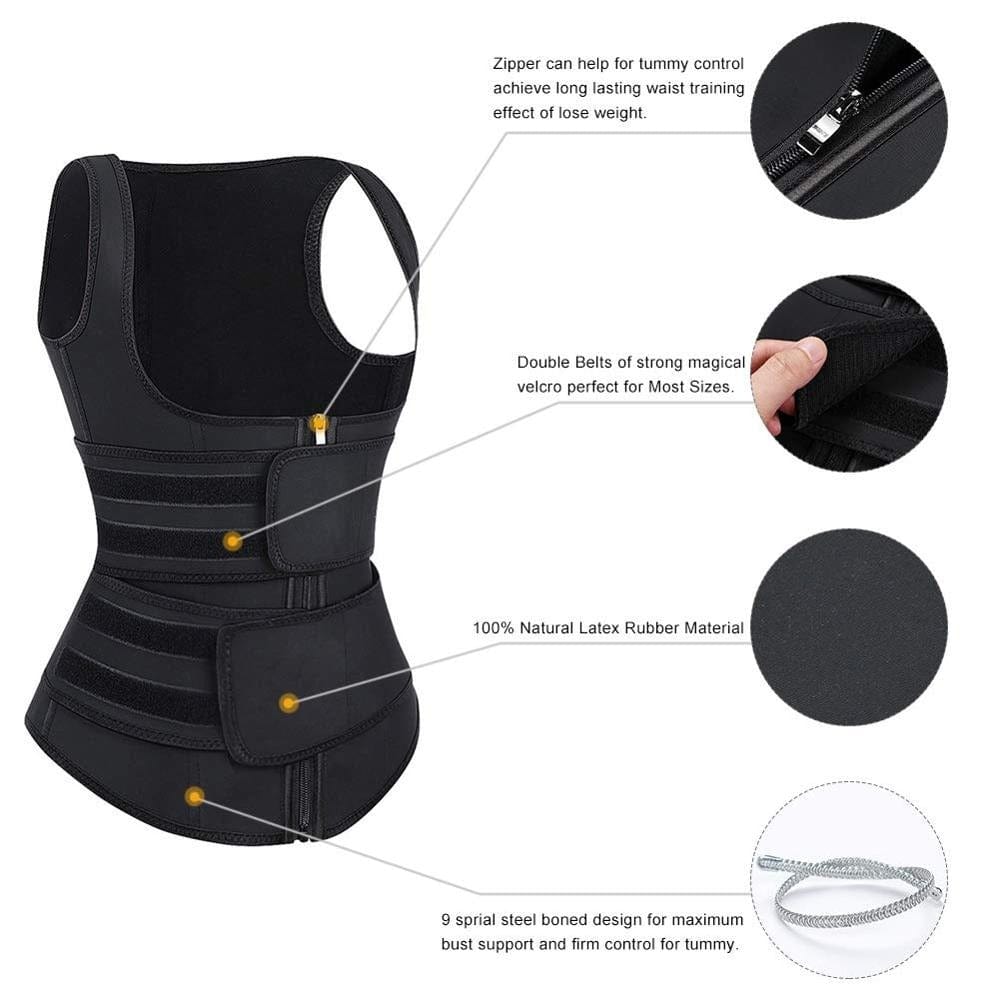 Zipper can help for tummy control achieve long lasting waist training effect of lose weight.

Double Belts of strong magical velcro perfect for Most Sizes.

100% Natural Latex Rubber Material

9 sprial steel boned design for maximum bust support and firm control for tummy.